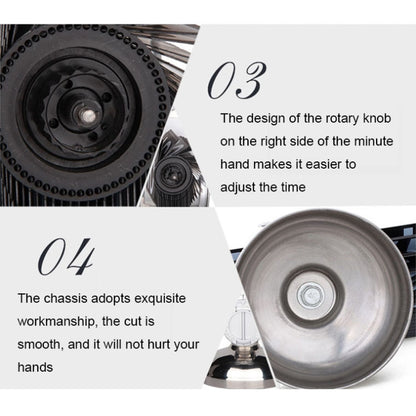 03

The design of the rotary knob on the right side of the minute hand makes it easier to adjust the time

04

The chassis adopts exquisite workmanship, the cut is smooth, and it will not hurt your hands