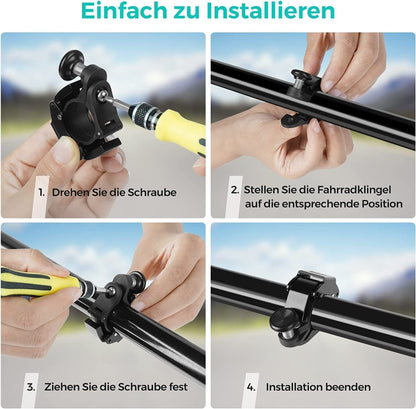 Einfach zu Installieren

1. Drehen Sie die Schraube

2. Stellen Sie die Fahrradklingel auf die entsprechende Position

3. Ziehen Sie die Schraube fest

4. Installation beenden