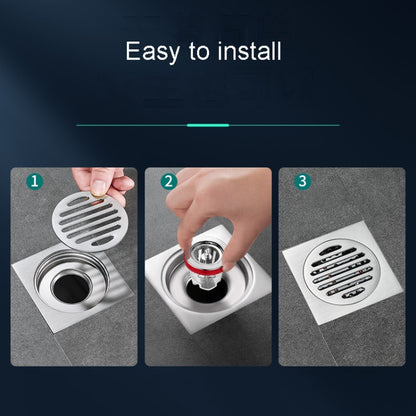 Easy to install

1

2

3