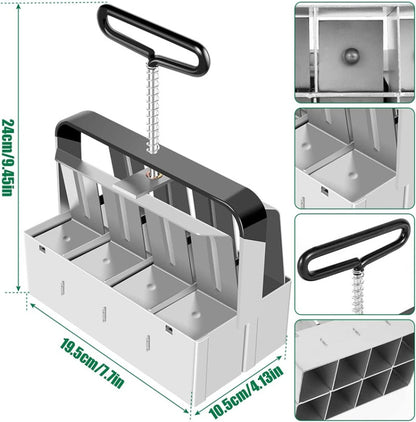 24cm/9.45in

19.5cm/7.7in

10.5cm/4.13in