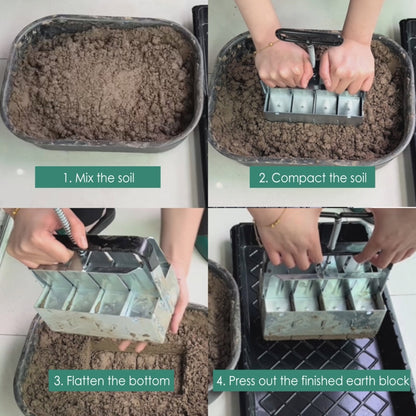 1. Mix the soil

2. Compact the soil

3. Flatten the bottom

4. Press out the finished earth block