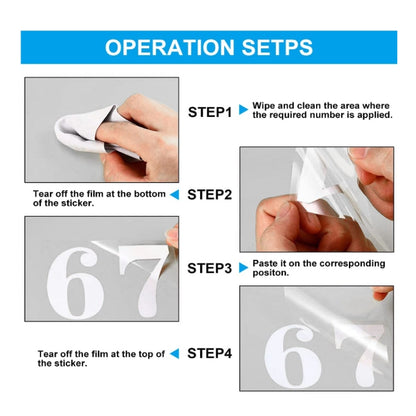 OPERATION SETPS

STEP1 Wipe and clean the area where the required number is applied.

Tear off the film at the bottom of the sticker. STEP2

67

STEP3 Paste it on the corresponding positon.

Tear off the film at the top of the sticker. STEP4

67