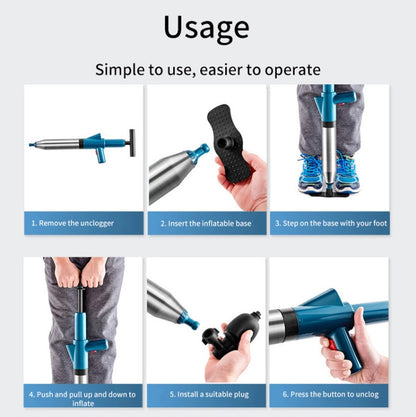 Usage

Simple to use, easier to operate

1. Remove the unclogger

2. Insert the inflatable base

3. Step on the base with your foot

4. Push and pull up and down to inflate

5. Install a suitable plug

6. Press the button to unclog