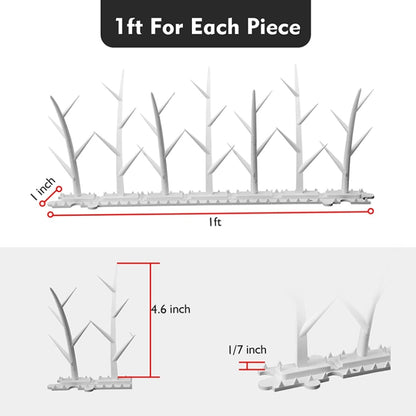 1ft For Each Piece

1 inch

1ft

4.6 inch

1/7 inch