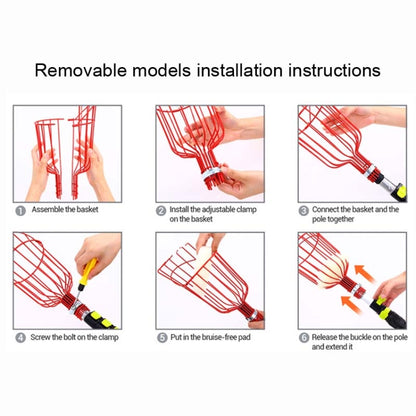 Removable models installation instructions

1 Assemble the basket

2 Install the adjustable clamp on the basket

3 Connect the basket and the pole together

4 Screw the bolt on the clamp

5 Put in the bruise-free pad

6 Release the buckle on the pole and extend it