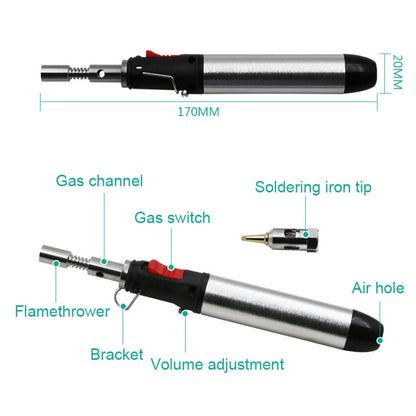 20MM

170MM

Gas channel

Soldering iron tip

Gas switch

Air hole

Flamethrower

Bracket

Volume adjustment