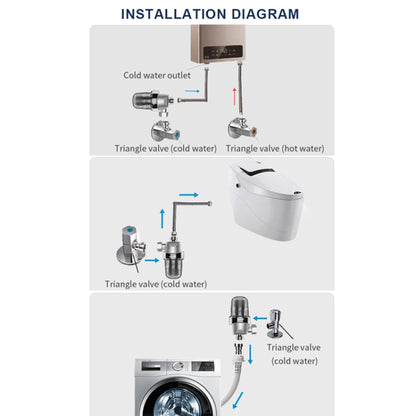 INSTALLATION DIAGRAM

Cold water outlet

Triangle valve (cold water)

Triangle valve (hot water)

Triangle valve (cold water)

Triangle valve (cold water)