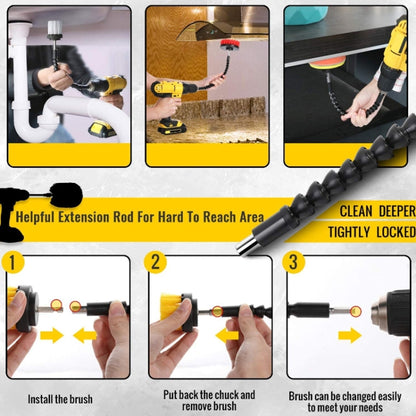 Helpful Extension Rod For Hard To Reach Area

CLEAN DEEPER

TIGHTLY LOCKED

1

2

3

Install the brush

Put back the chuck and remove brush

Brush can be changed easily to meet your needs