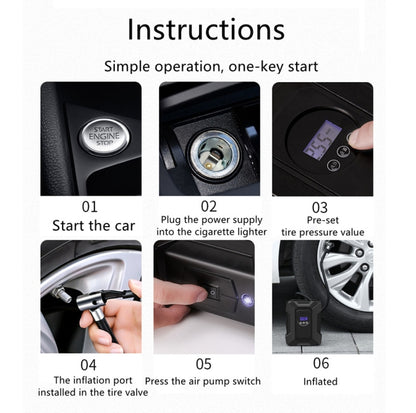 Instructions

Simple operation, one-key start

START ENGINE STOP

01
Start the car

02
Plug the power supply into the cigarette lighter

03
Pre-set tire pressure value

04
The inflation port installed in the tire valve

05
Press the air pump switch

06
Inflated