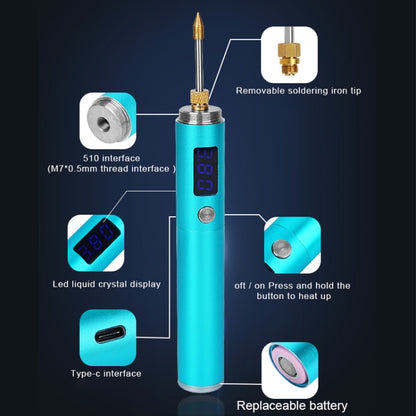 Removable soldering iron tip

510 interface
(M7*0.5mm thread interface )

380

280

Led liquid crystal display

oft / on Press and hold the button to heat up

Type-c interface

Replaceable battery