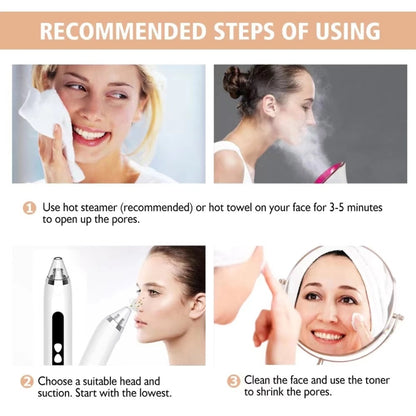 RECOMMENDED STEPS OF USING

1 Use hot steamer (recommended) or hot towel on your face for 3-5 minutes to open up the pores.

2 Choose a suitable head and suction. Start with the lowest.

3 Clean the face and use the toner to shrink the pores.