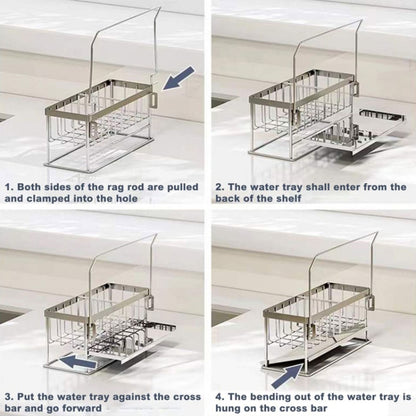 1. Both sides of the rag rod are pulled and clamped into the hole

2. The water tray shall enter from the back of the shelf

3. Put the water tray against the cross bar and go forward

4. The bending out of the water tray is hung on the cross bar