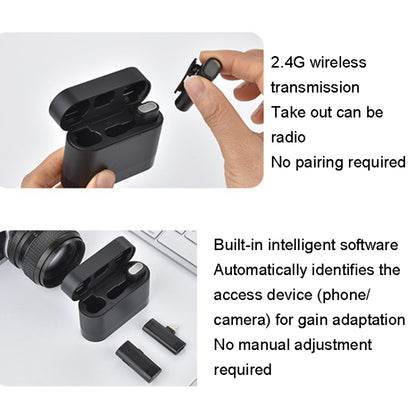 2.4G wireless transmission
Take out can be radio
No pairing required

Built-in intelligent software
Automatically identifies the access device (phone/ camera) for gain adaptation
No manual adjustment required