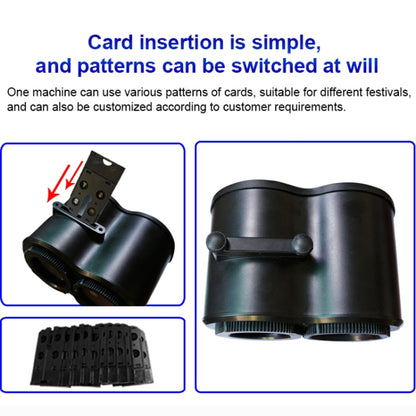 Card insertion is simple, and patterns can be switched at will

One machine can use various patterns of cards, suitable for different festivals, and can also be customized according to customer requirements.