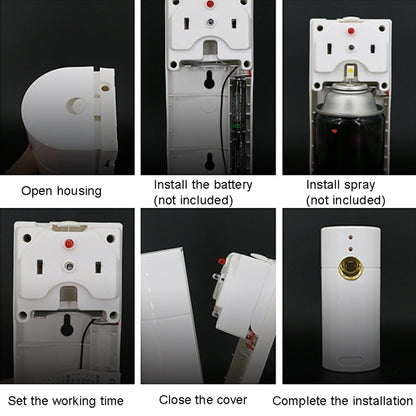 Open housing

Install the battery
(not included)

Install spray
(not included)

Set the working time

Close the cover

Complete the installation