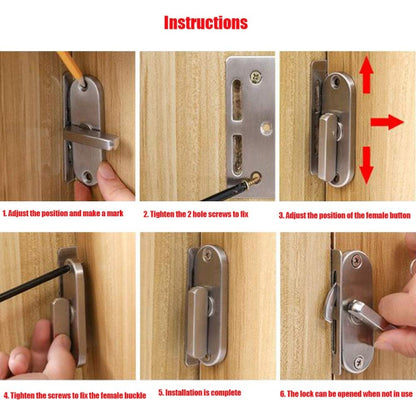 Instructions

1. Adjust the position and make a mark

2. Tighten the 2 hole screws to fix

3. Adjust the position of the female button

4. Tighten the screws to fix the female buckle

5. Installation is complete

6. The lock can be opened when not in use