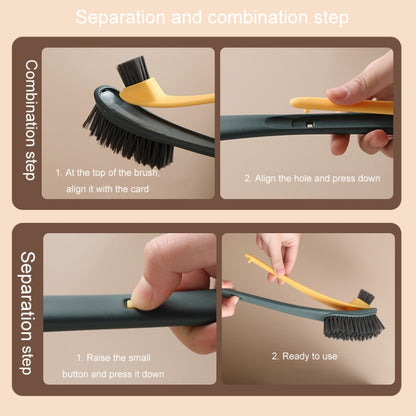 Separation and combination step

Combination step

1. At the top of the brush, align it with the card

2. Align the hole and press down

Separation step

1. Raise the small button and press it down

2. Ready to use