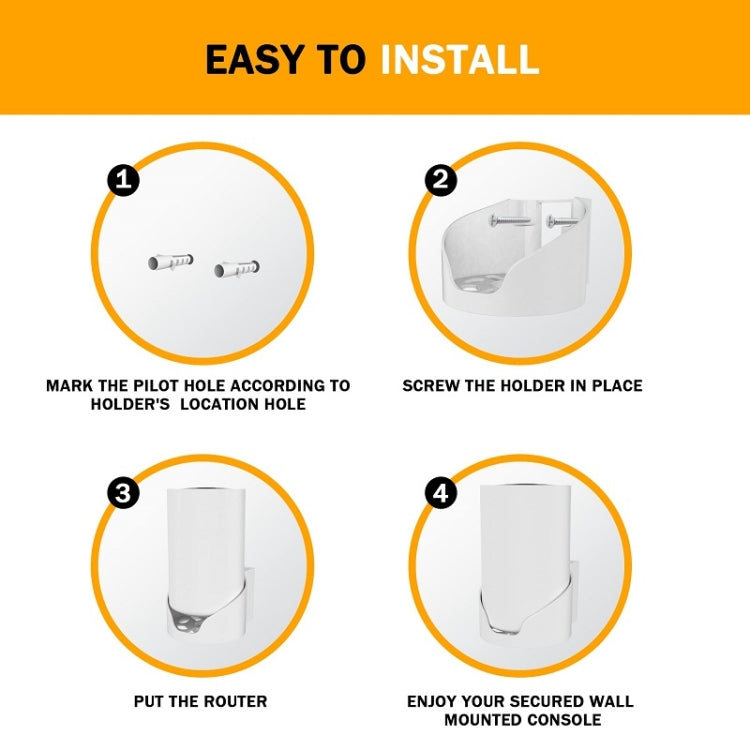 EASY TO INSTALL

1

MARK THE PILOT HOLE ACCORDING TO HOLDER'S LOCATION HOLE

2

SCREW THE HOLDER IN PLACE

3

PUT THE ROUTER

4

ENJOY YOUR SECURED WALL MOUNTED CONSOLE