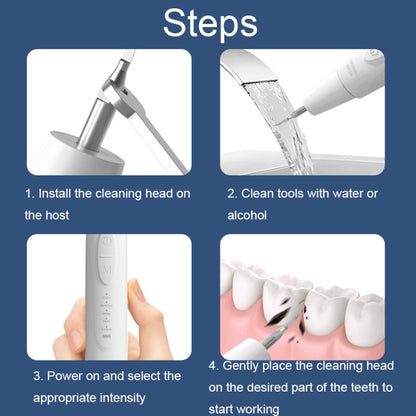 Steps

1. Install the cleaning head on the host

2. Clean tools with water or alcohol

M

3. Power on and select the appropriate intensity

4. Gently place the cleaning head on the desired part of the teeth to start working