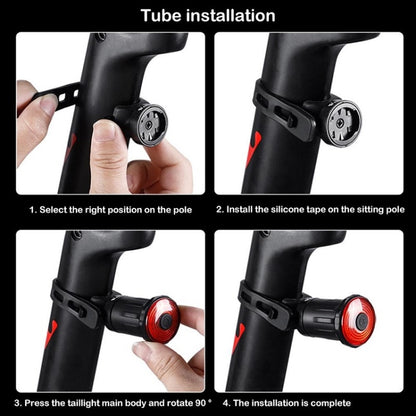 Tube installation

1. Select the right position on the pole

2. Install the silicone tape on the sitting pole

3. Press the taillight main body and rotate 90 °

4. The installation is complete