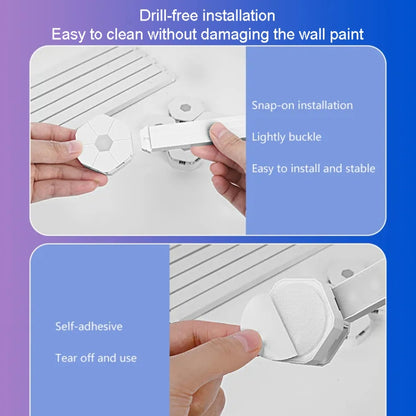 Drill-free installation
Easy to clean without damaging the wall paint

Snap-on installation

Lightly buckle

Easy to install and stable

Self-adhesive

Tear off and use