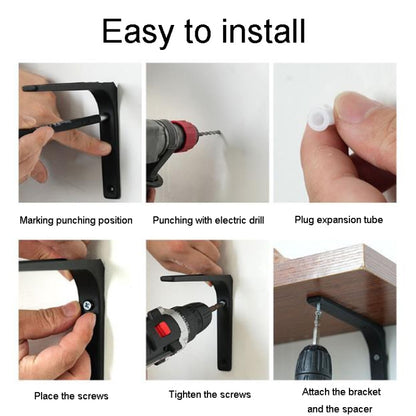 Easy to install

Marking punching position

Punching with electric drill

Plug expansion tube

Place the screws

Tighten the screws

Attach the bracket and the spacer