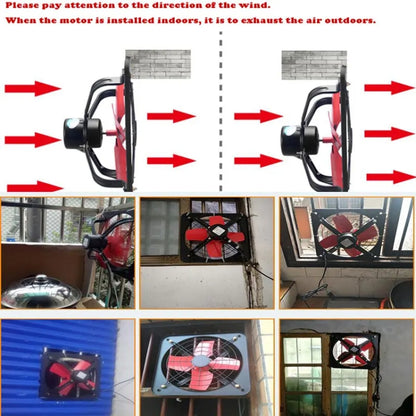 Please pay attention to the direction of the wind.
When the motor is installed indoors, it is to exhaust the air outdoors.