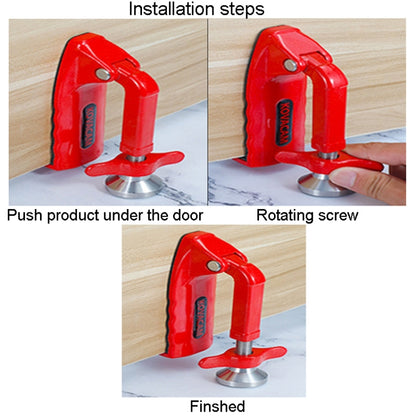 Installation steps

KOVACAM

KOVACAM

Push product under the door

Rotating screw

KOVACAM

Finshed