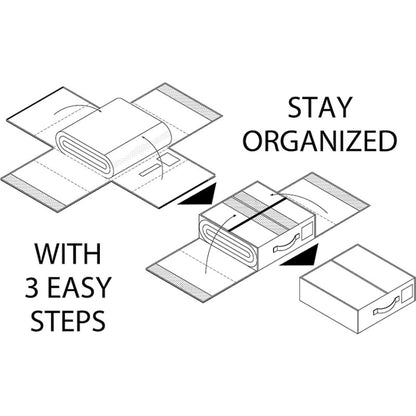 STAY ORGANIZED

WITH 3 EASY STEPS