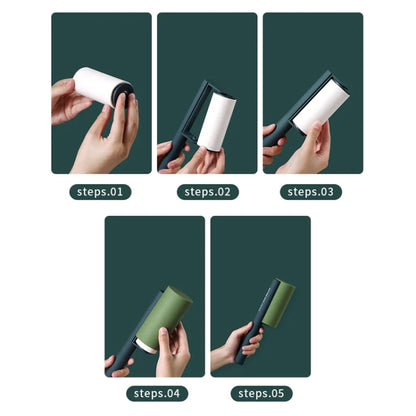 steps.01

steps.02

steps.03

steps.04

steps.05