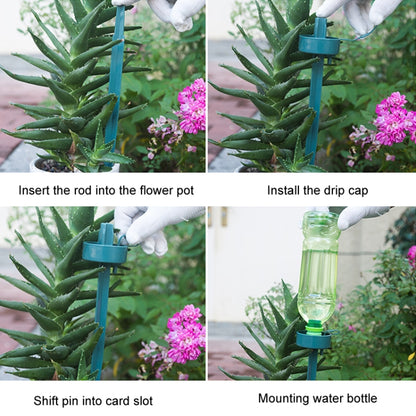 Insert the rod into the flower pot

Install the drip cap

Shift pin into card slot

Mounting water bottle