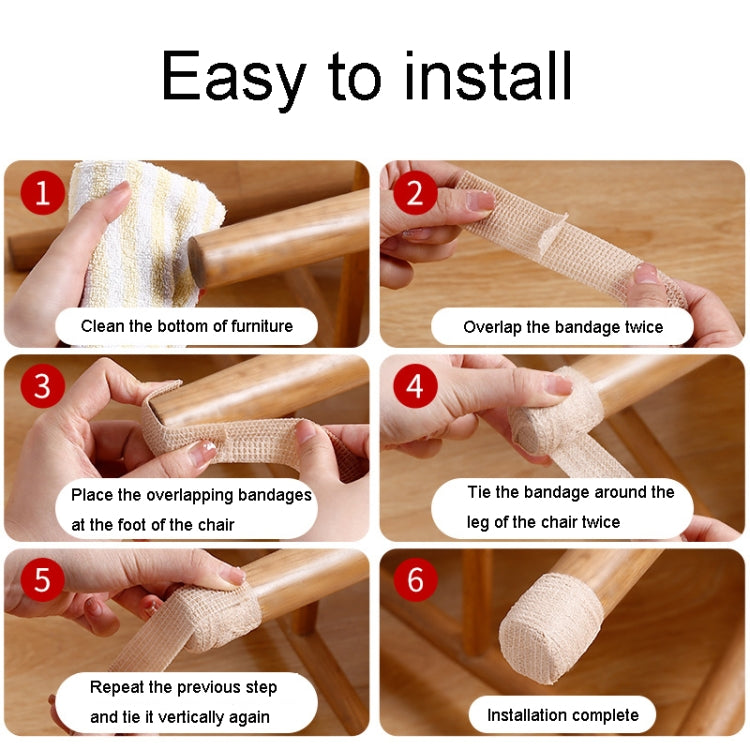 Easy to install

1
Clean the bottom of furniture

2
Overlap the bandage twice

3
Place the overlapping bandages at the foot of the chair

4
Tie the bandage around the leg of the chair twice

5
Repeat the previous step and tie it vertically again

6
Installation complete