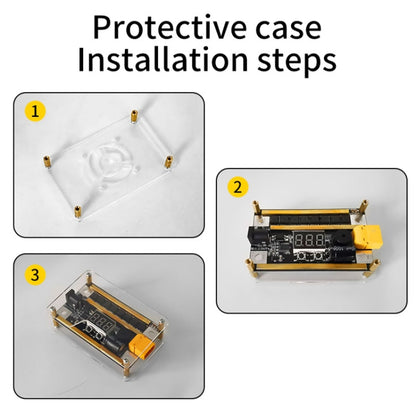 Protective case
Installation steps

1

2

3