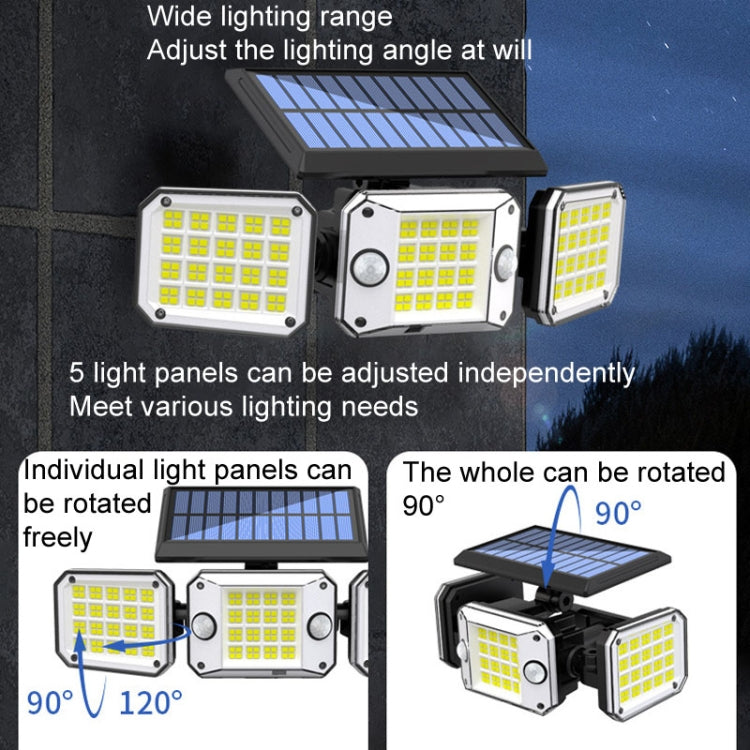 Wide lighting range
Adjust the lighting angle at will

5 light panels can be adjusted independently
Meet various lighting needs

Individual light panels can be rotated freely

90° 120°

The whole can be rotated 90°

90°