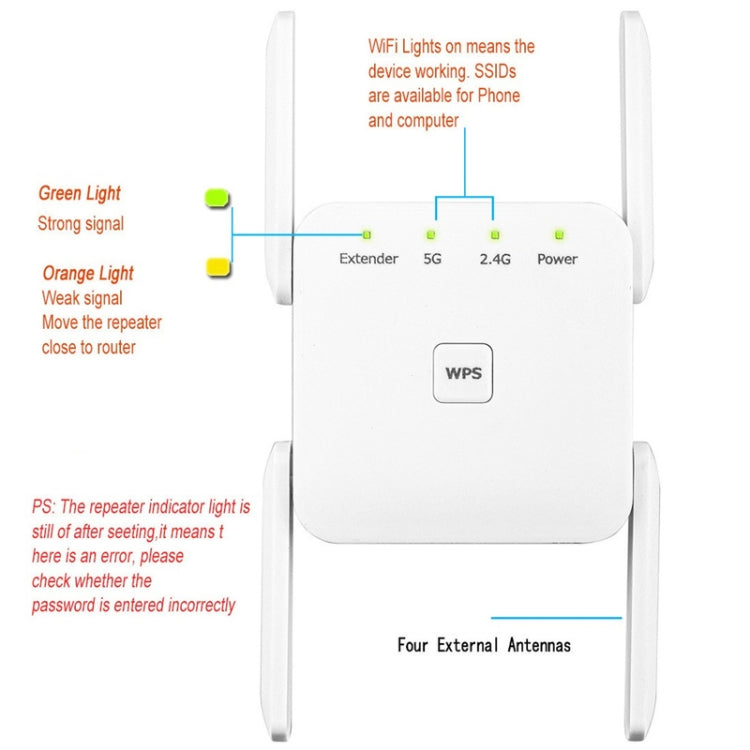 WiFi Lights on means the device working. SSIDs are available for Phone and computer

Green Light
Strong signal

Orange Light
Weak signal
Move the repeater close to router

Extender 5G 2.4G Power

WPS

PS: The repeater indicator light is still of after seeting,it means t here is an error, please check whether the password is entered incorrectly

Four External Antennas