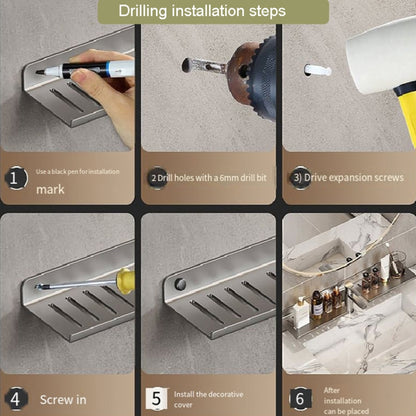 Drilling installation steps

1 Use a black pen for installation mark

2 Drill holes with a 6mm drill bit

3) Drive expansion screws

4 Screw in

5 Install the decorative cover

6 After installation can be placed