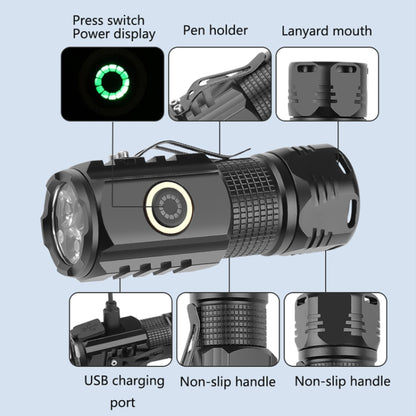 Press switch
Power display

Pen holder

Lanyard mouth

USB charging port

Non-slip handle

Non-slip handle