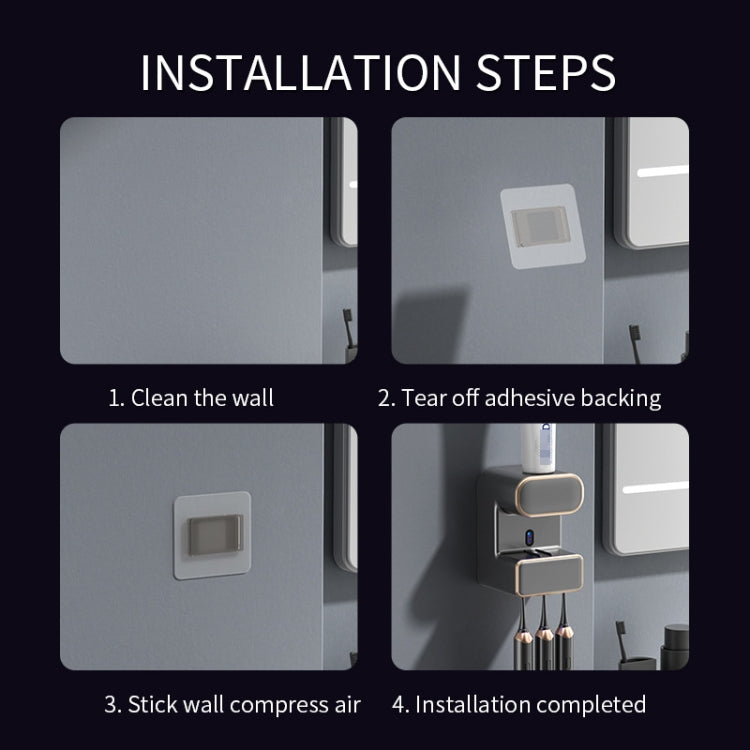 INSTALLATION STEPS

1. Clean the wall

2. Tear off adhesive backing

3. Stick wall compress air

4. Installation completed