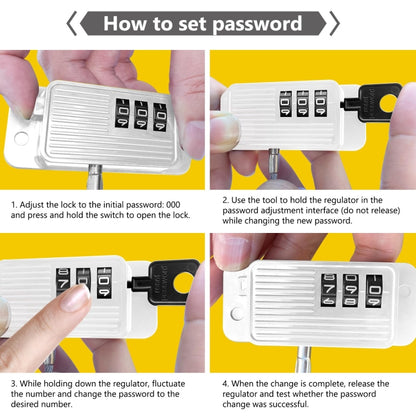 How to set password

1. Adjust the lock to the initial password: 000 and press and hold the switch to open the lock.

2. Use the tool to hold the regulator in the password adjustment interface (do not release) while changing the new password.

3. While holding down the regulator, fluctuate the number and change the password to the desired number.

4. When the change is complete, release the regulator and test whether the password change was successful.