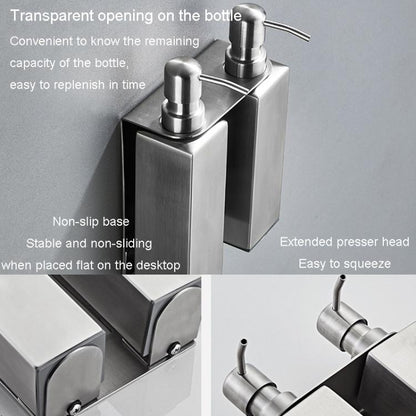 Transparent opening on the bottle

Convenient to know the remaining capacity of the bottle, easy to replenish in time

Non-slip base

Stable and non-sliding when placed flat on the desktop

Extended presser head

Easy to squeeze