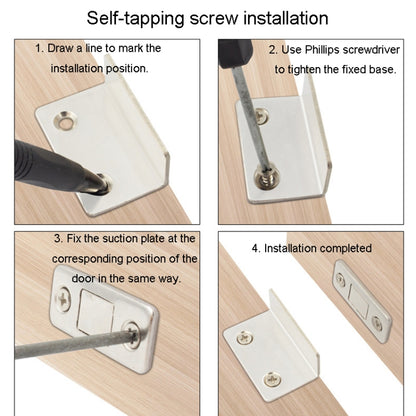 Self-tapping screw installation

1. Draw a line to mark the installation position.

2. Use Phillips screwdriver to tighten the fixed base.

3. Fix the suction plate at the corresponding position of the door in the same way.

4. Installation completed