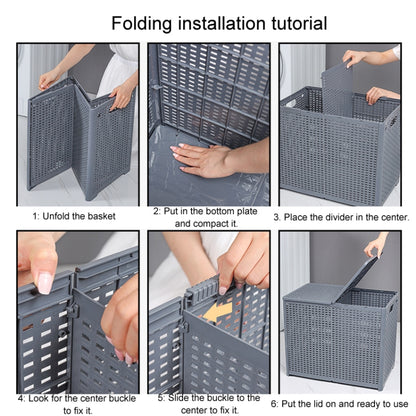 Folding installation tutorial

1: Unfold the basket

2: Put in the bottom plate and compact it.

3. Place the divider in the center.

4: Look for the center buckle to fix it.

5: Slide the buckle to the center to fix it.

6: Put the lid on and ready to use