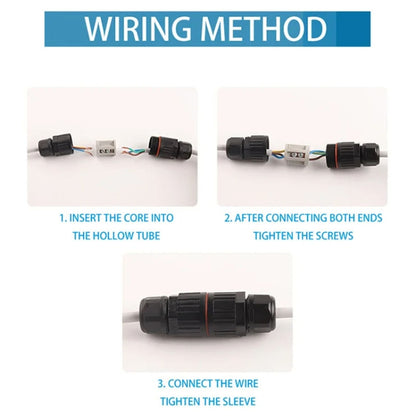 WIRING METHOD

1. INSERT THE CORE INTO THE HOLLOW TUBE

2. AFTER CONNECTING BOTH ENDS TIGHTEN THE SCREWS

3. CONNECT THE WIRE TIGHTEN THE SLEEVE