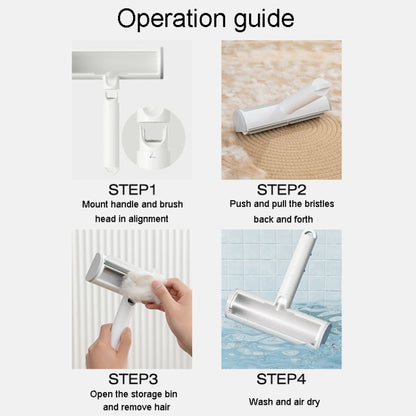 Operation guide

STEP1
Mount handle and brush head in alignment

STEP2
Push and pull the bristles back and forth

STEP3
Open the storage bin and remove hair

STEP4
Wash and air dry