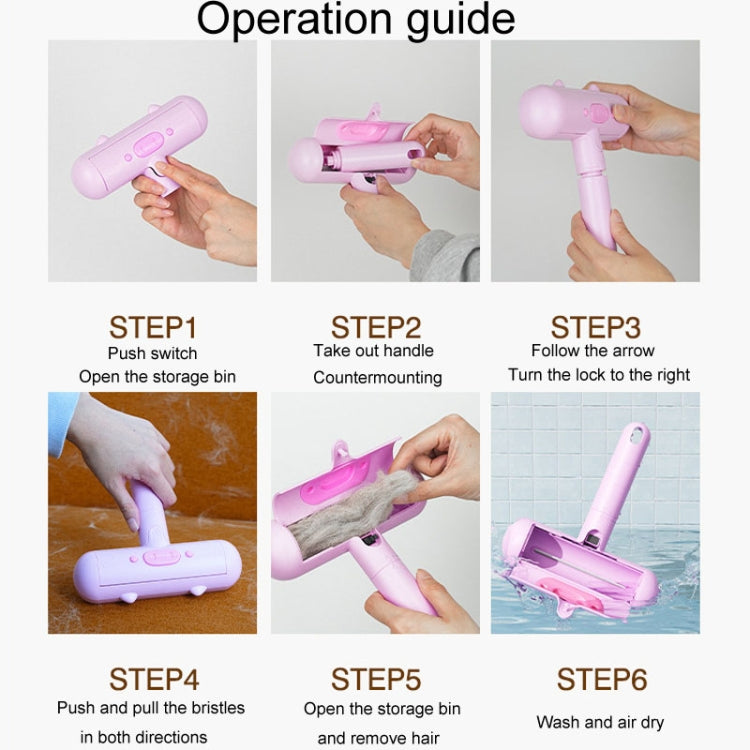 Operation guide

STEP1
Push switch
Open the storage bin

STEP2
Take out handle
Countermounting

STEP3
Follow the arrow
Turn the lock to the right

STEP4
Push and pull the bristles in both directions

STEP5
Open the storage bin and remove hair

STEP6
Wash and air dry