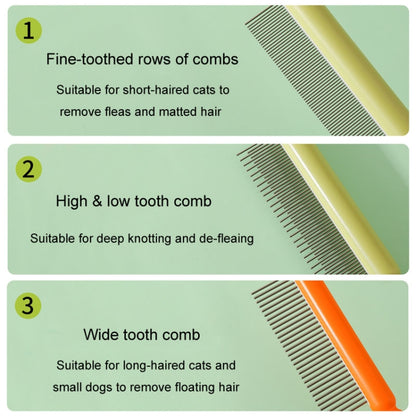 1

Fine-toothed rows of combs

Suitable for short-haired cats to remove fleas and matted hair

2

High & low tooth comb

Suitable for deep knotting and de-fleaing

3

Wide tooth comb

Suitable for long-haired cats and small dogs to remove floating hair