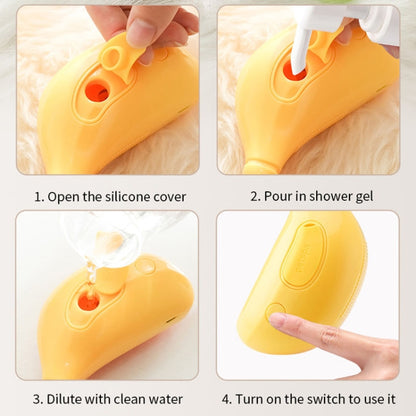 1. Open the silicone cover

2. Pour in shower gel

3. Dilute with clean water

4. Turn on the switch to use it