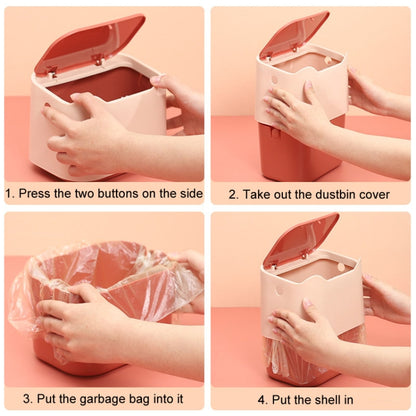 1. Press the two buttons on the side

2. Take out the dustbin cover

3. Put the garbage bag into it

4. Put the shell in