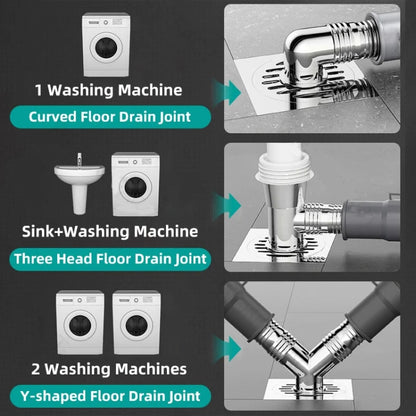 1 Washing Machine

Curved Floor Drain Joint

Sink+Washing Machine

Three Head Floor Drain Joint

2 Washing Machines

Y-shaped Floor Drain Joint