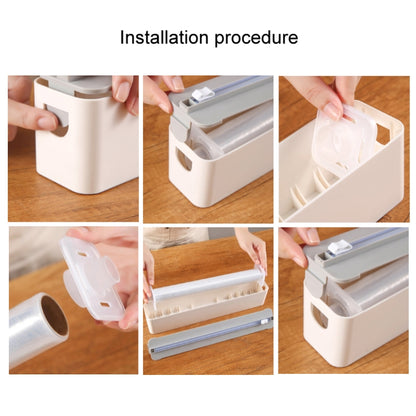 Installation procedure